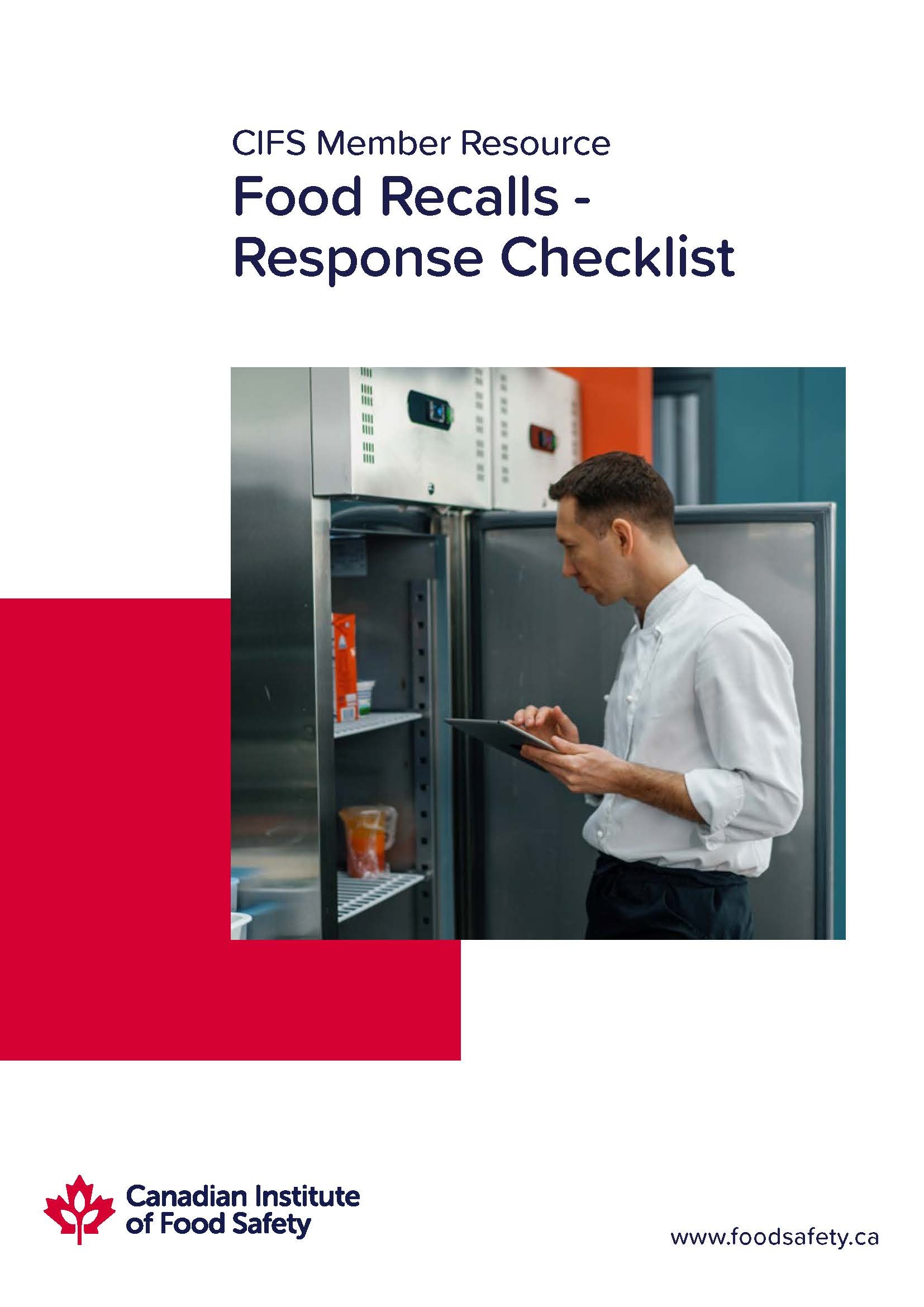 CIFS Member Resource

Food Recalls - Response Checklist

Canadian Institute of Food Safety

www.foodsafety.ca